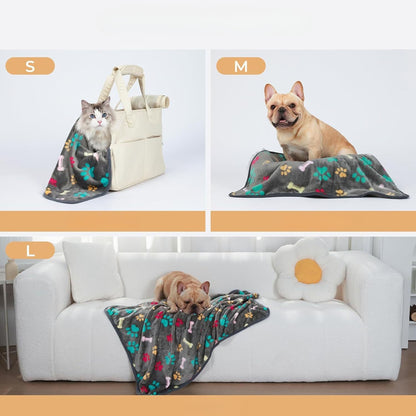 S

M

L