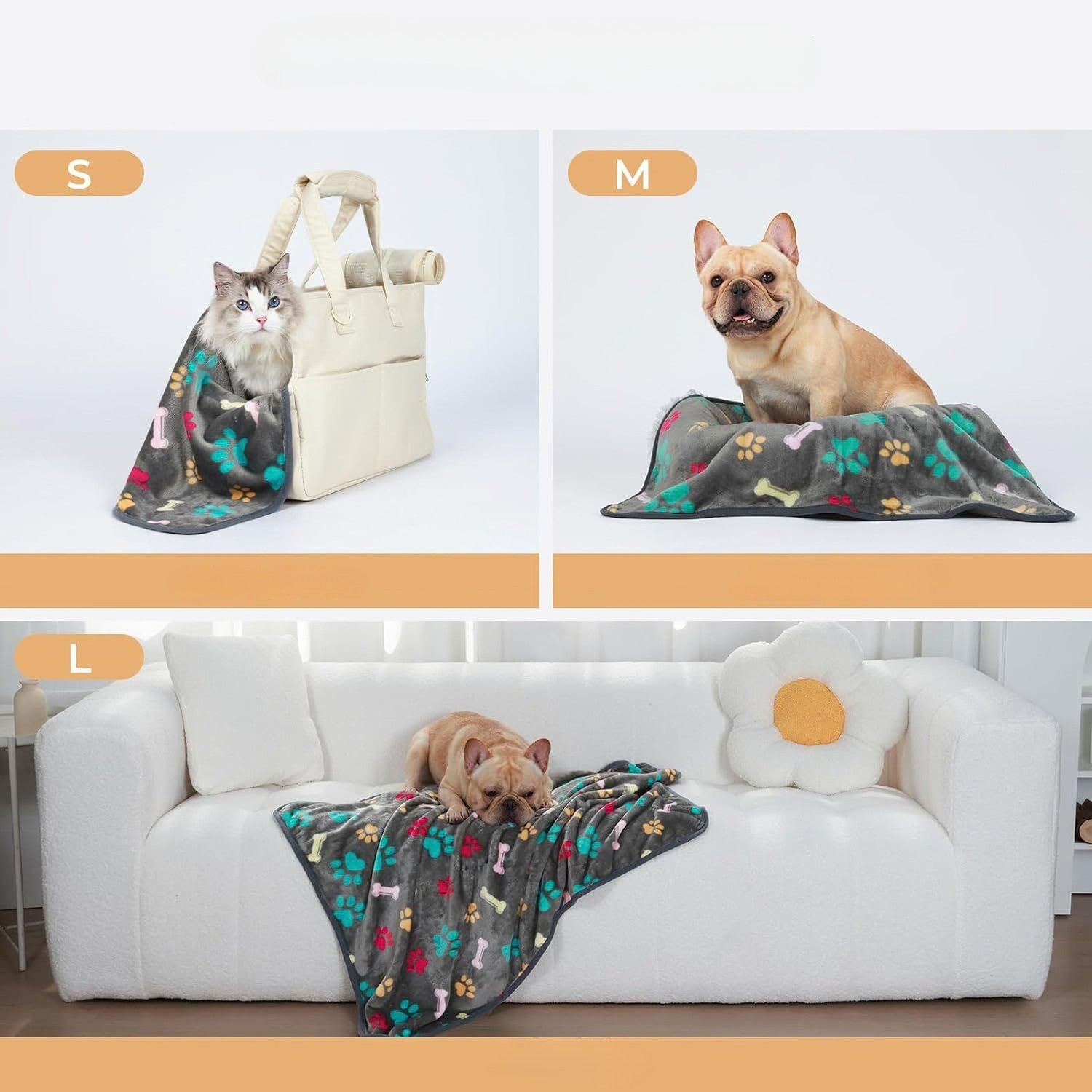 S

M

L