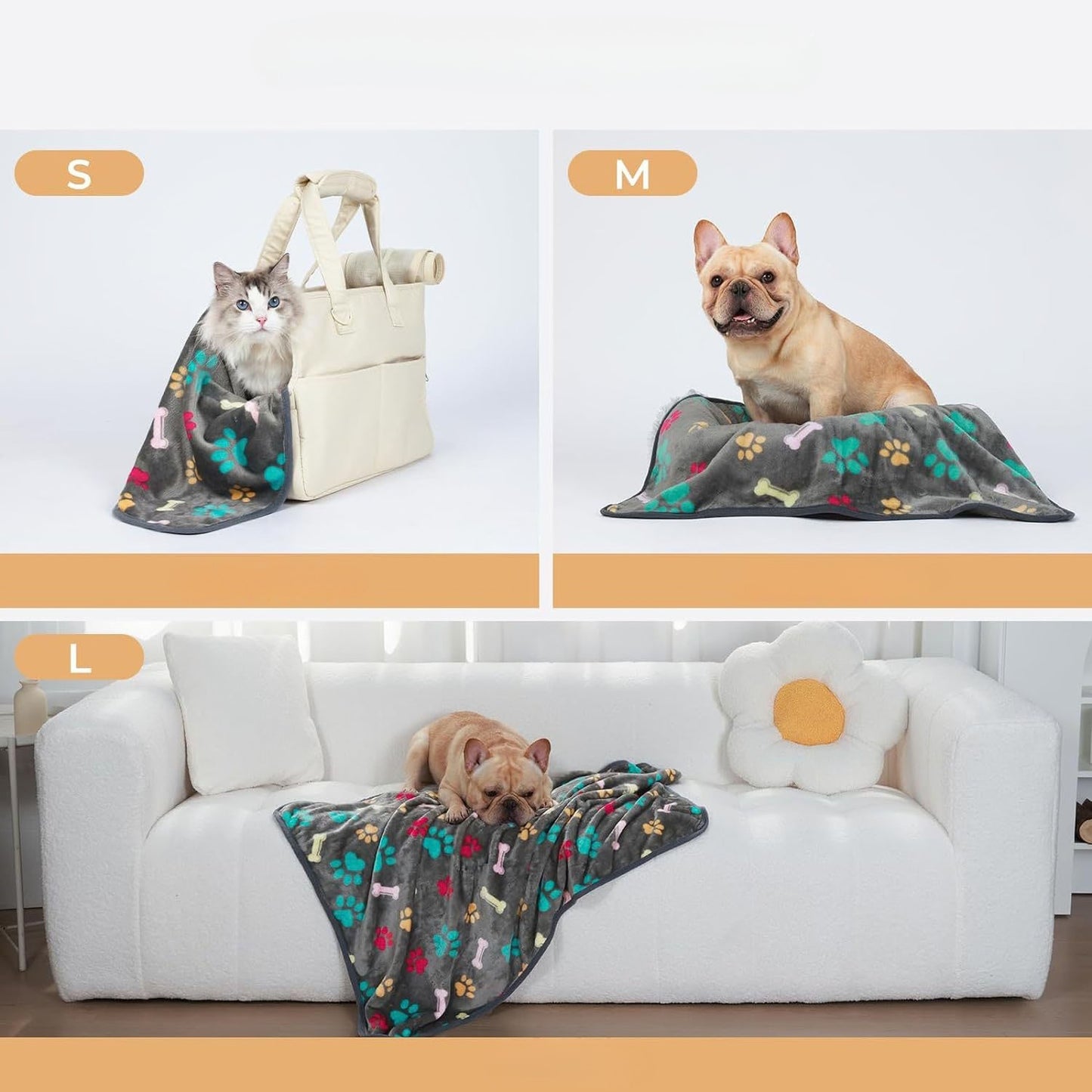 S

M

L