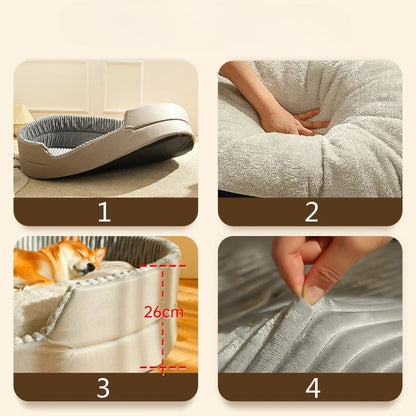 1

2

26cm

3

4